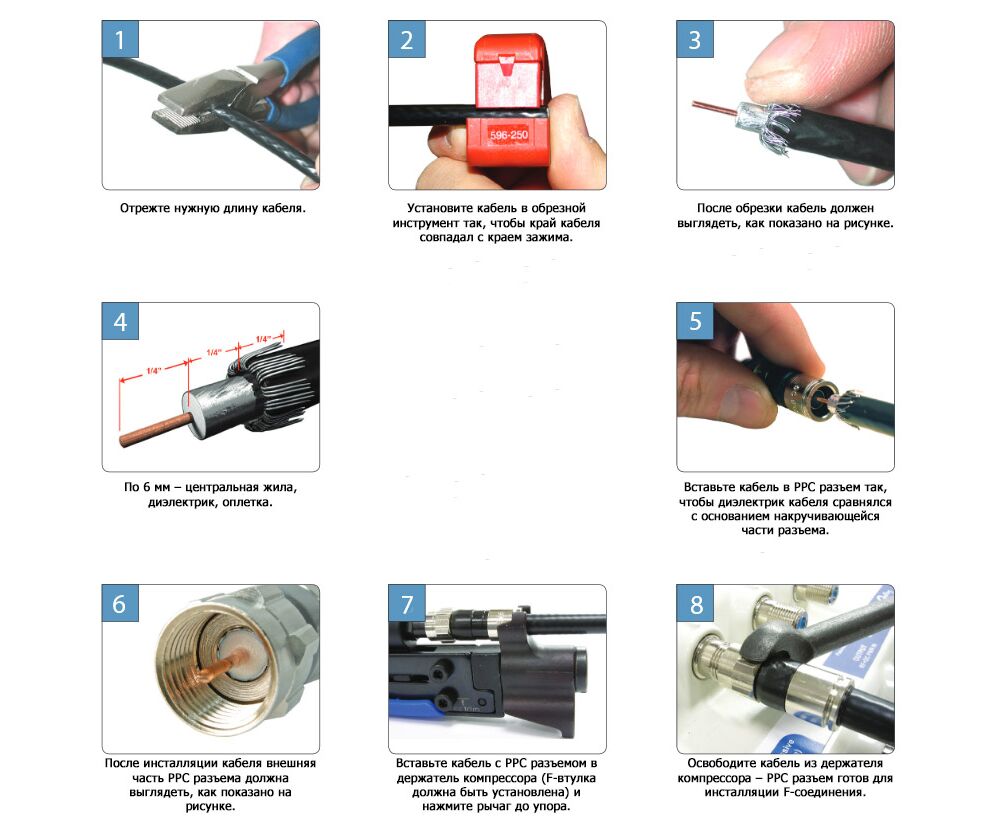 1

Отрежте нужную длину кабеля.

2

596-250

Установите кабель в обрезной инструмент так, чтобы край кабеля совпадал с краем зажима.

3

После обрезки кабель должен выглядеть, как показано на рисунке.

4

1/4"

1/4"

1/4"

По 6 мм – центральная жила, диэлектрик, оплетка.

5

Вставьте кабель в PPC разъем так, чтобы диэлектрик кабеля сравнялся с основанием накручивающейся части разъема.

6

После инсталляции кабеля внешняя часть PPC разъема должна выглядеть, как показано на рисунке.

7

Вставьте кабель с PPC разъемом в держатель компрессора (F-втулка должна быть установлена) и нажмите рычаг до упора.

8

Освободите кабель из держателя компрессора – PPC разъем готов для инсталляции F-соединения.